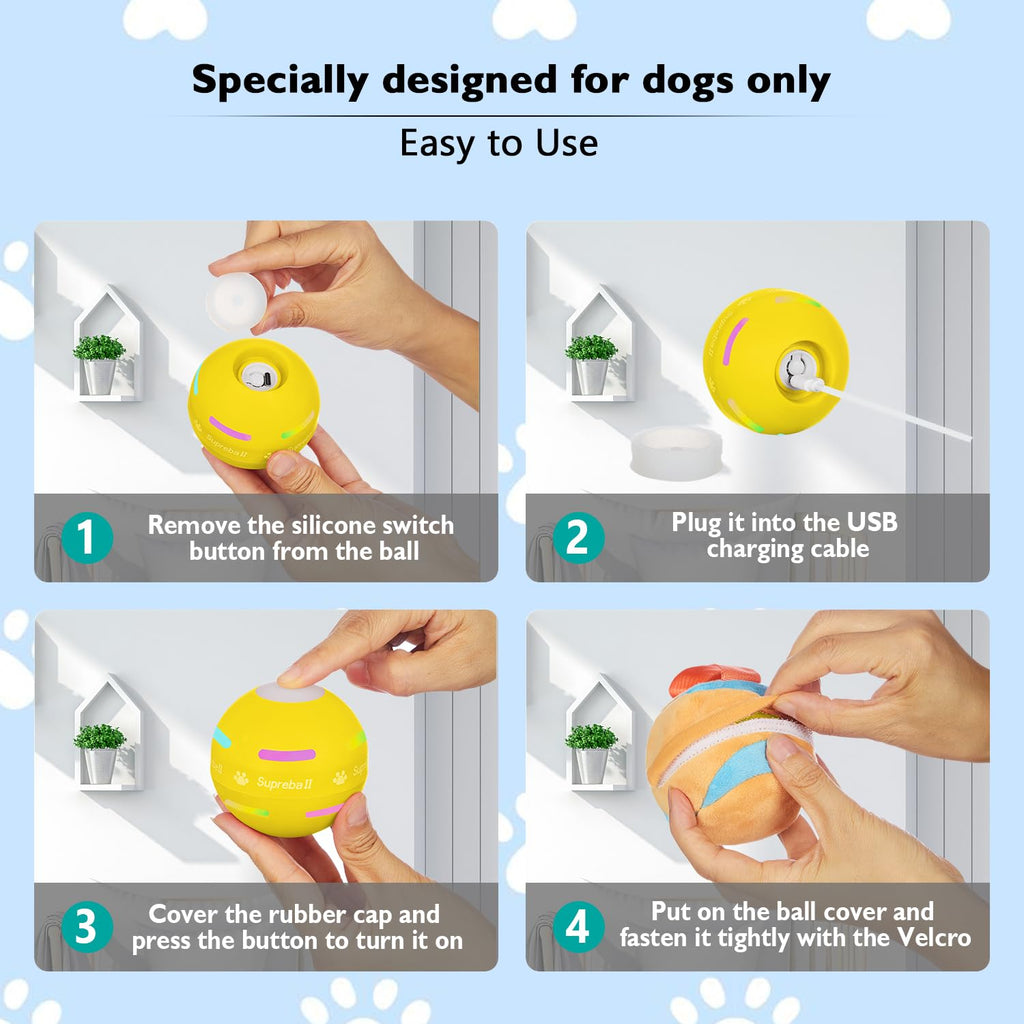 Specially designed for dogs only

Easy to Use

Supreball

1 Remove the silicone switch button from the ball

2 Plug it into the USB charging cable

Supreball

3 Cover the rubber cap and press the button to turn it on

4 Put on the ball cover and fasten it tightly with the Velcro