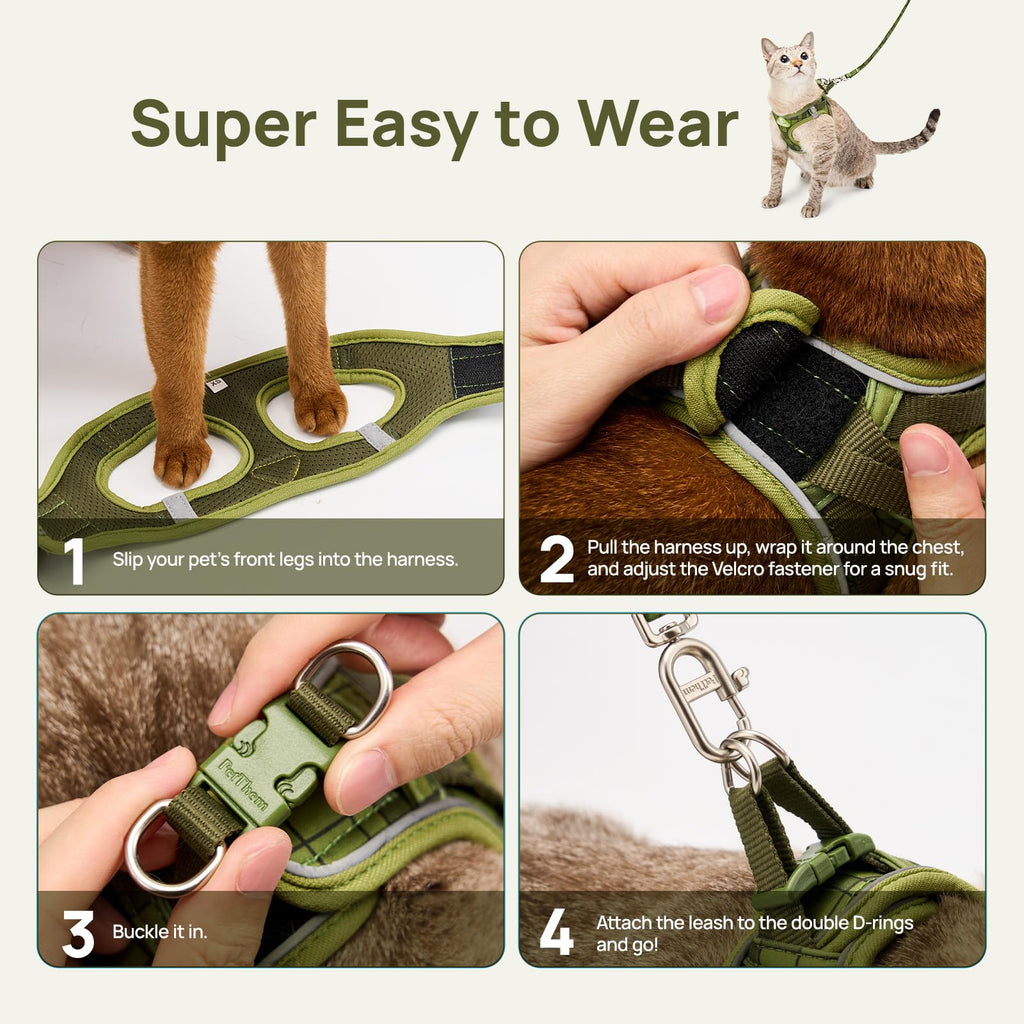 Super Easy to Wear

XS

1 Slip your pet's front legs into the harness.

2 Pull the harness up, wrap it around the chest, and adjust the Velcro fastener for a snug fit.

PetThem

3 Buckle it in.

PetThem

4 Attach the leash to the double D-rings and go!